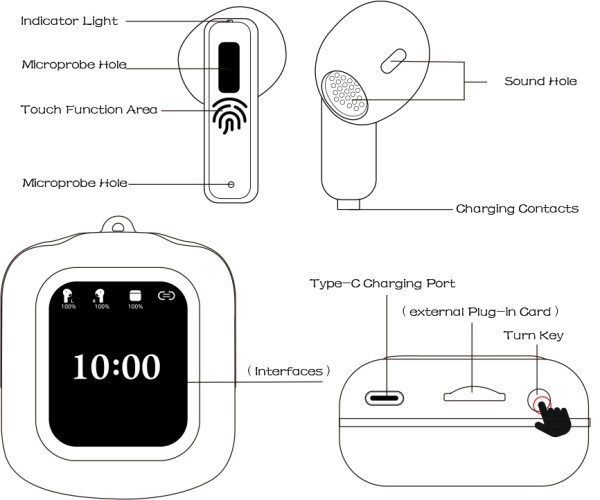 Indicator Light

Microprobe Hole

Touch Function Area

Microprobe Hole

Sound Hole

Charging Contacts

L
100%

R
100%

100%

10:00

( Interfaces )

Type-C Charging Port

( external Plug-in Card )

Turn Key