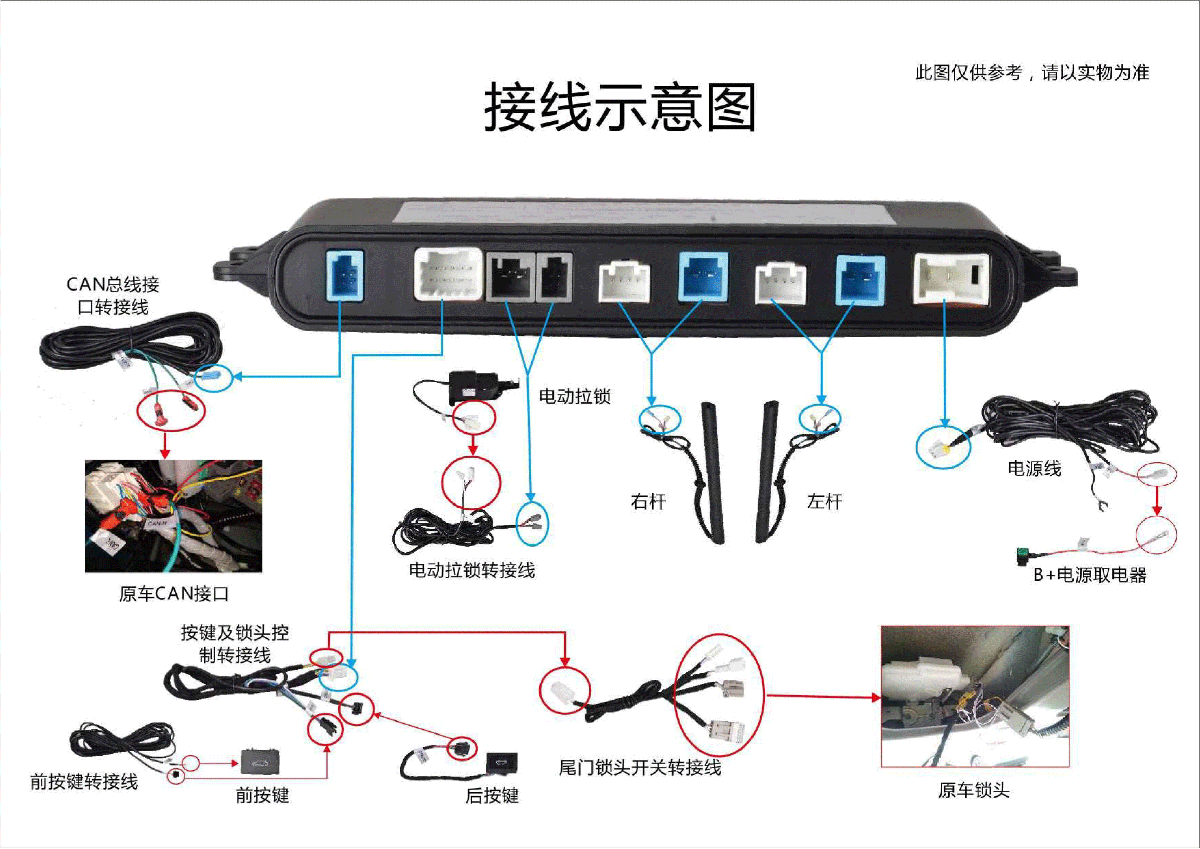 此图仅供参考，请以实物为准

接线示意图

CAN总线接口转接线

原车CAN接口

电动拉锁

电动拉锁转接线

右杆

左杆

电源线

B+电源取电器

按键及锁头控制转接线

前按键转接线

前按键

后按键

尾门锁头开关转接线

原车锁头